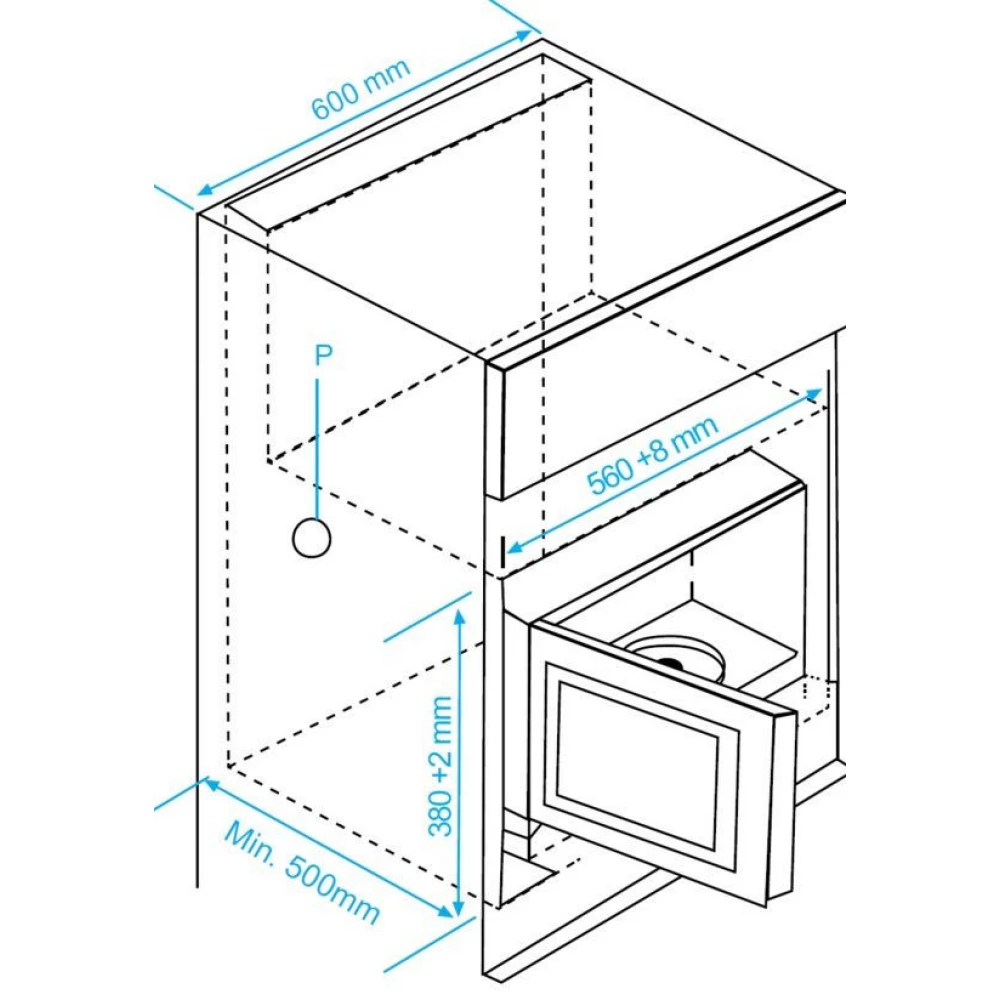 600 mm

P

560 +8 mm

380 +2 mm

Min. 500mm