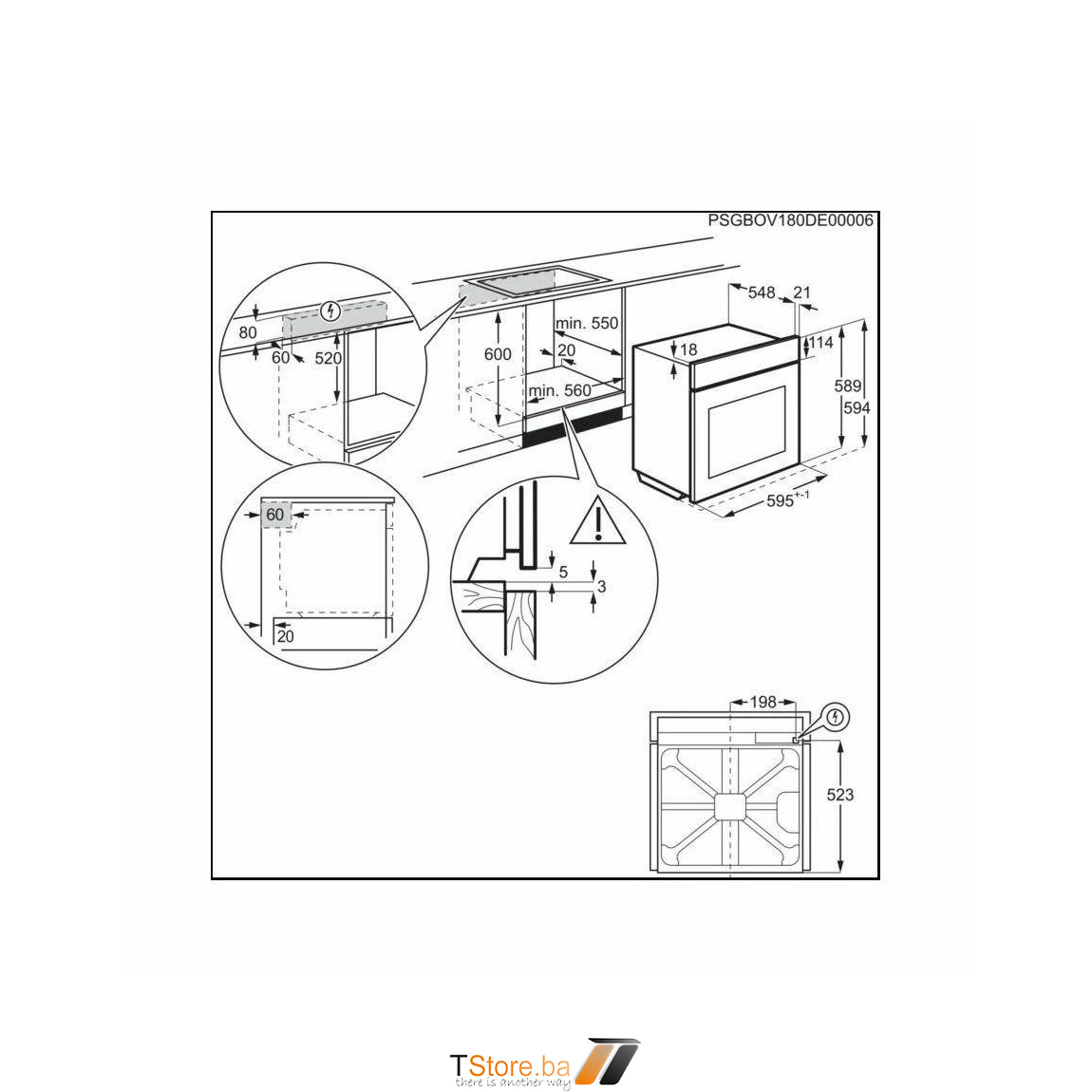 PSGBOV180DE00006

80
60
520

600
min. 550
20
min. 560

548
21
18
114
589
594
$595^{+-1}$

60
20

5
3

198
523

TStore.ba
there is another way