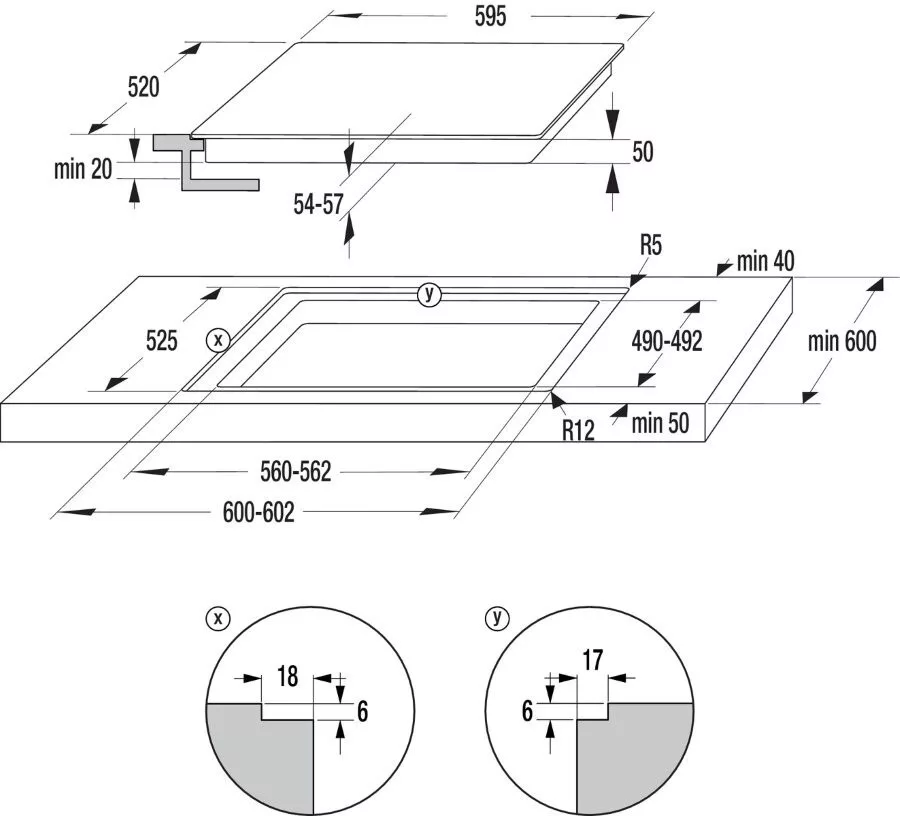 595

520

min 20

50

54-57

R5

min 40

y

525

x

490-492

min 600

R12

min 50

560-562

600-602

x

18

6

y

17

6