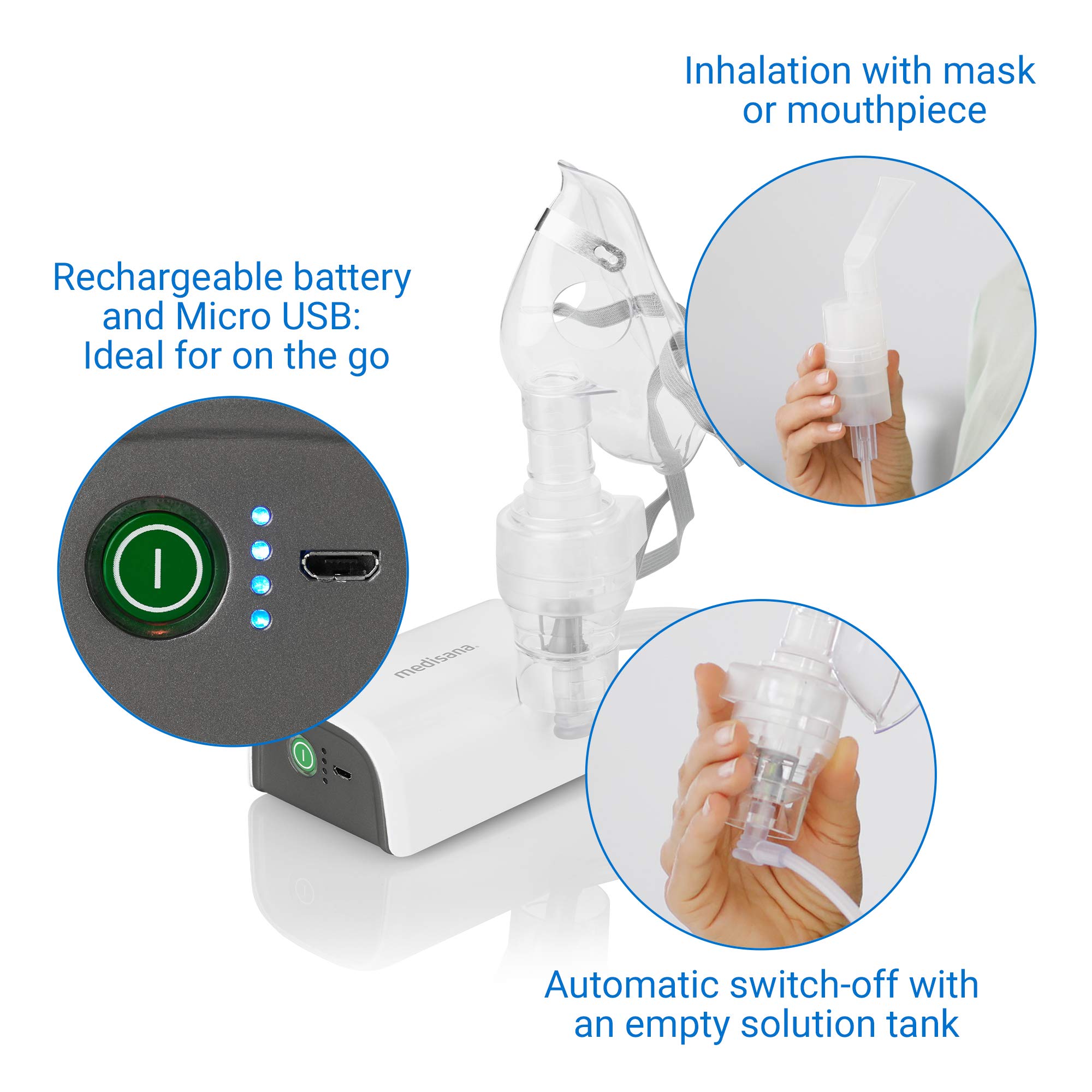 Inhalation with mask or mouthpiece

Rechargeable battery and Micro USB: Ideal for on the go

medisana

Automatic switch-off with an empty solution tank